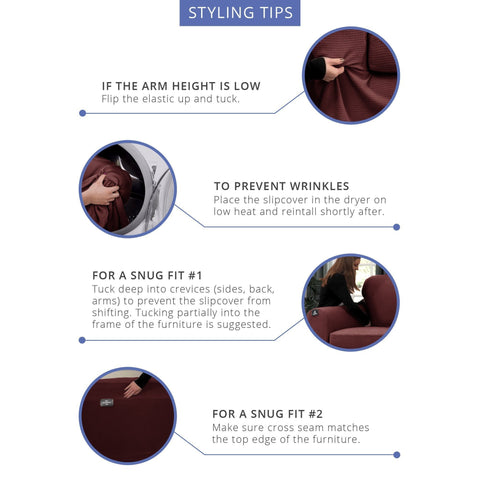 STYLING TIPS

IF THE ARM HEIGHT IS LOW
Flip the elastic up and tuck.

TO PREVENT WRINKLES
Place the slipcover in the dryer on low heat and reintall shortly after.

FOR A SNUG FIT #1
Tuck deep into crevices (sides, back, arms) to prevent the slipcover from shifting. Tucking partially into the frame of the furniture is suggested.

FOR A SNUG FIT #2
Make sure cross seam matches the top edge of the furniture.